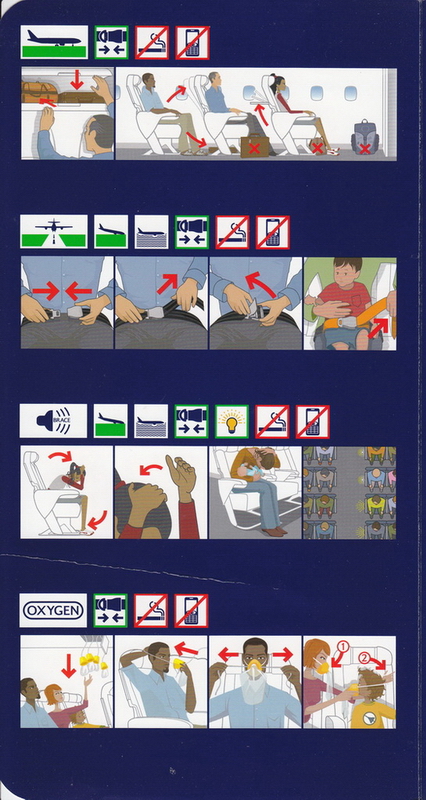 BRACE

OXYGEN

1

2